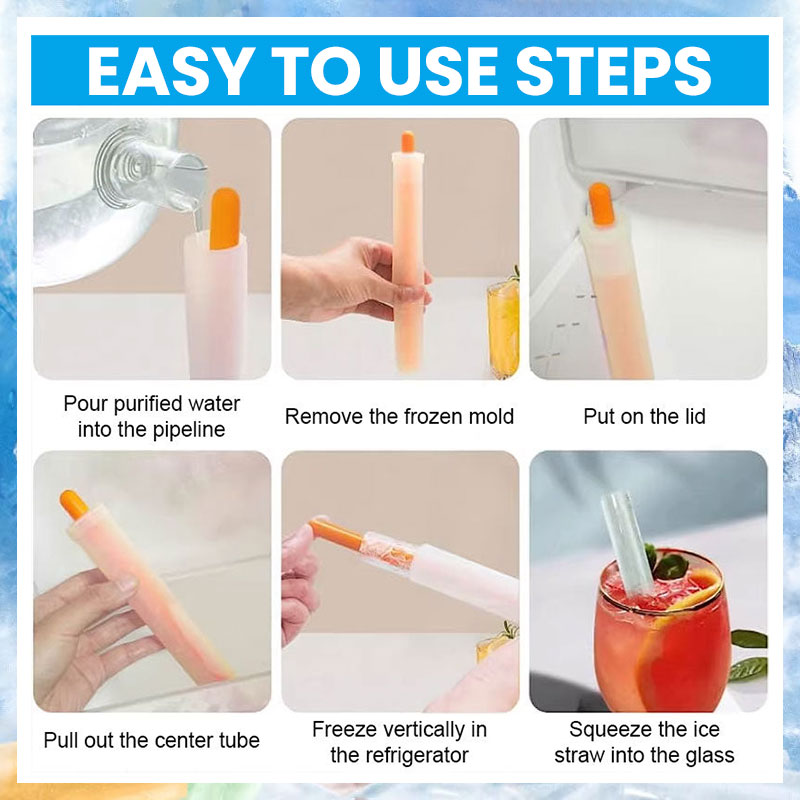 EASY TO USE STEPS

Pour purified water into the pipeline

Remove the frozen mold

Put on the lid

Pull out the center tube

Freeze vertically in the refrigerator

Squeeze the ice straw into the glass